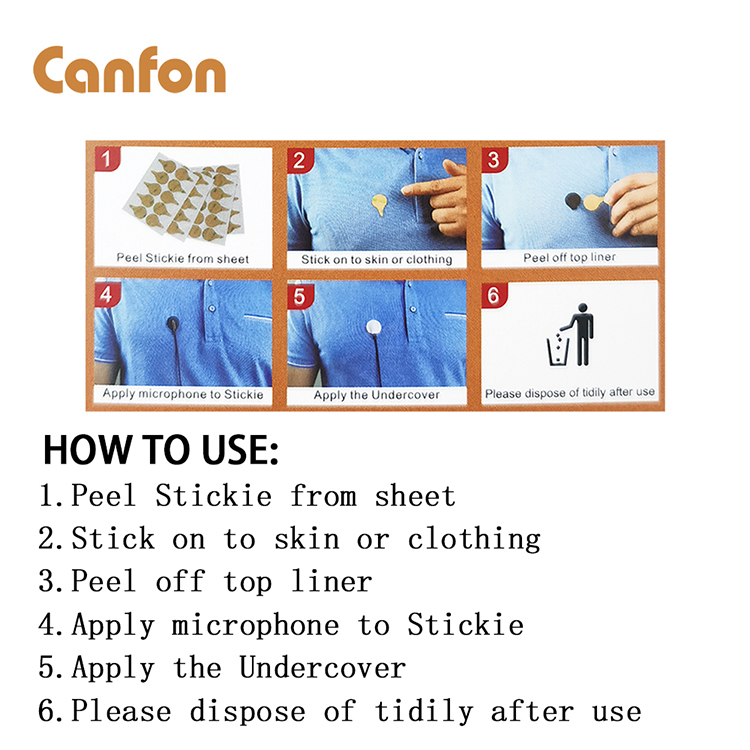 Canfon

1
Peel Stickie from sheet

2
Stick on to skin or clothing

3
Peel off top liner

4
Apply microphone to Stickie

5
Apply the Undercover

6
Please dispose of tidily after use

HOW TO USE:
1.Peel Stickie from sheet
2.Stick on to skin or clothing
3.Peel off top liner
4.Apply microphone to Stickie
5.Apply the Undercover
6.Please dispose of tidily after use